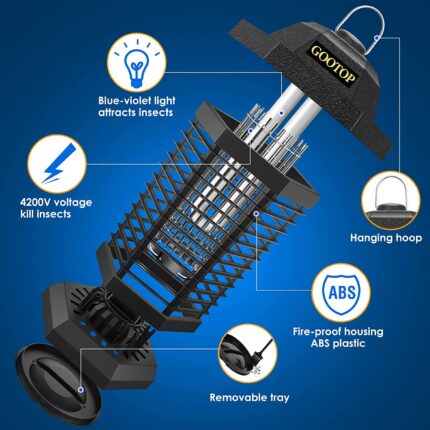 GOOTOP

Blue-violet light attracts insects

4200V voltage kill insects

Hanging hoop

ABS

Fire-proof housing ABS plastic

Removable tray